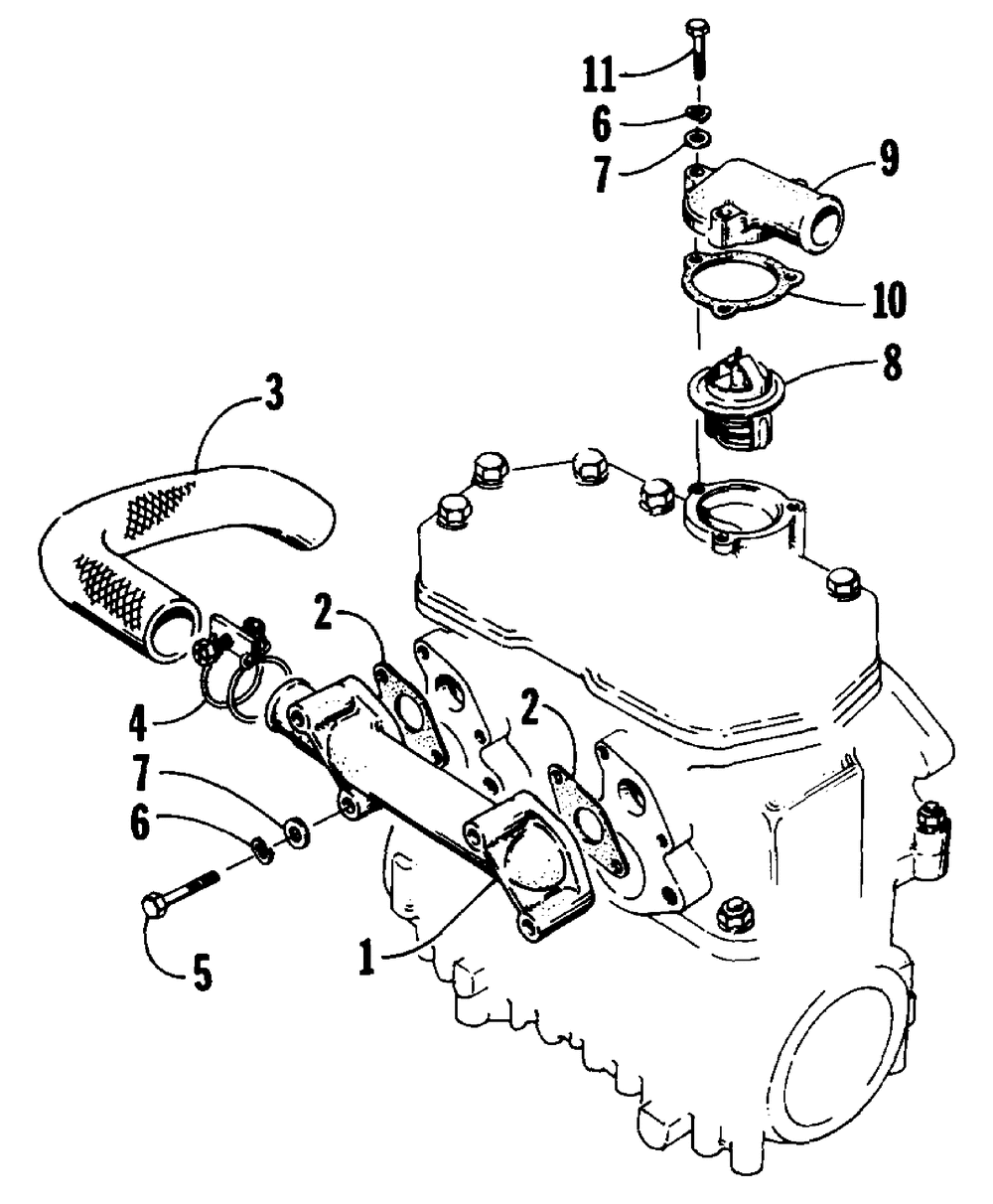 11
6
7
9
10
8
3
2
2
4
7
6
5
1